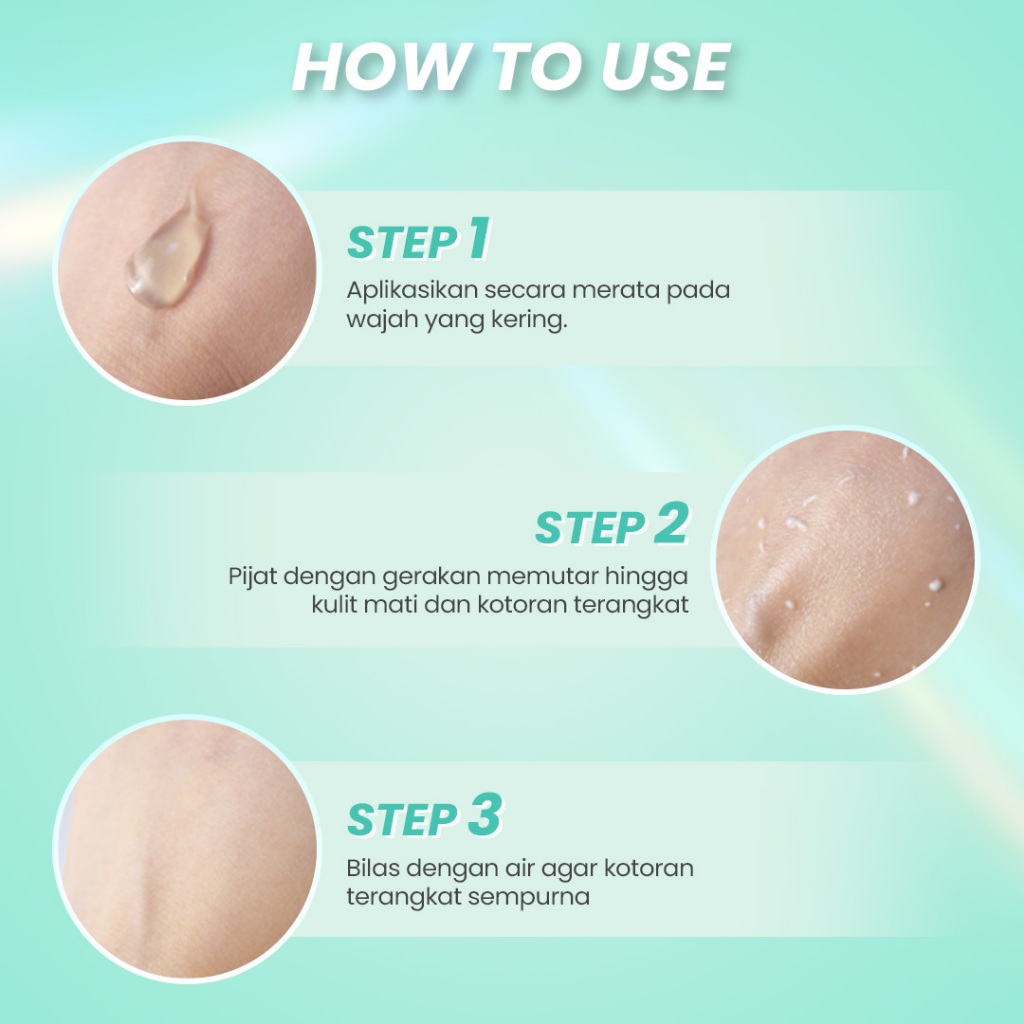 HOW TO USE

STEP 1
Aplikasikan secara merata pada wajah yang kering.

STEP 2
Pijat dengan gerakan memutar hingga kulit mati dan kotoran terangkat

STEP 3
Bilas dengan air agar kotoran terangkat sempurna