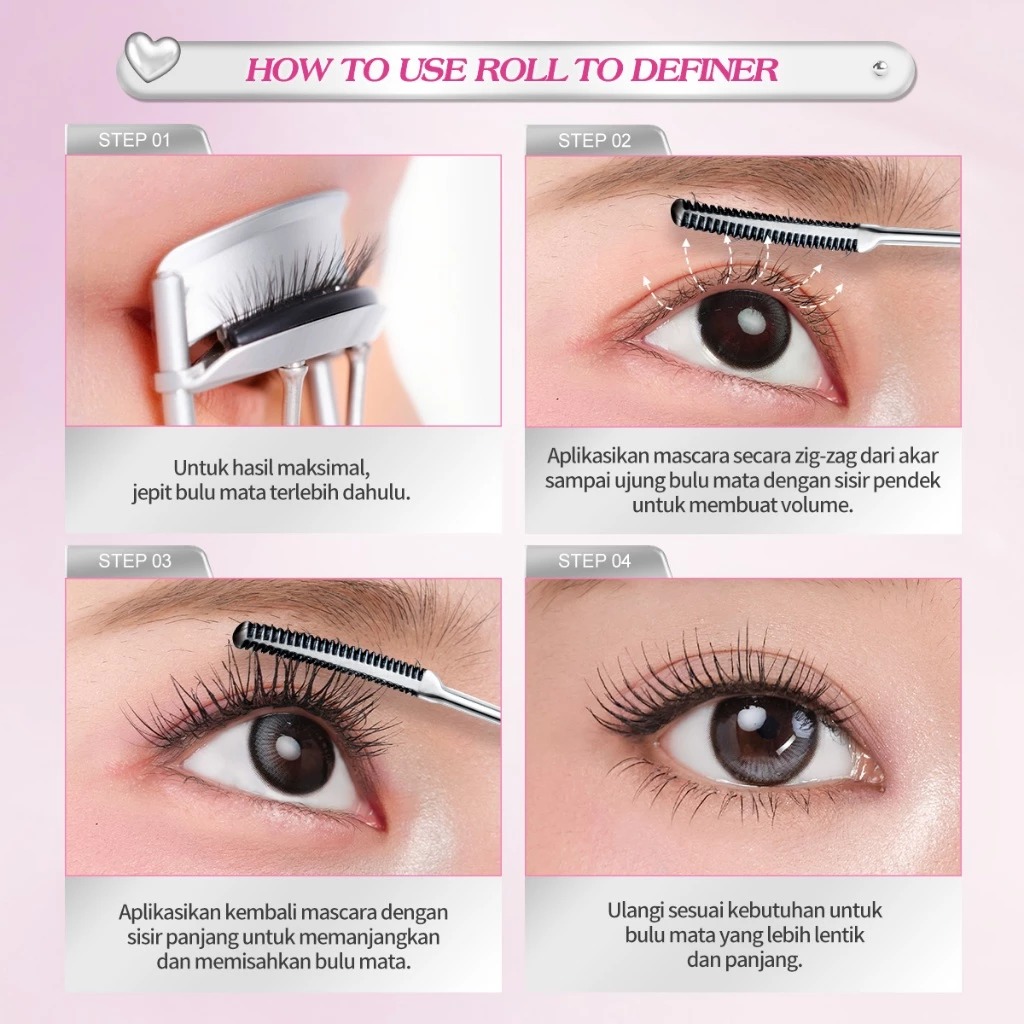 HOW TO USE ROLL TO DEFINER

STEP 01

Untuk hasil maksimal, jepit bulu mata terlebih dahulu.

STEP 02

Aplikasikan mascara secara zig-zag dari akar sampai ujung bulu mata dengan sisir pendek untuk membuat volume.

STEP 03

Aplikasikan kembali mascara dengan sisir panjang untuk memanjangkan dan memisahkan bulu mata.

STEP 04

Ulangi sesuai kebutuhan untuk bulu mata yang lebih lentik dan panjang.