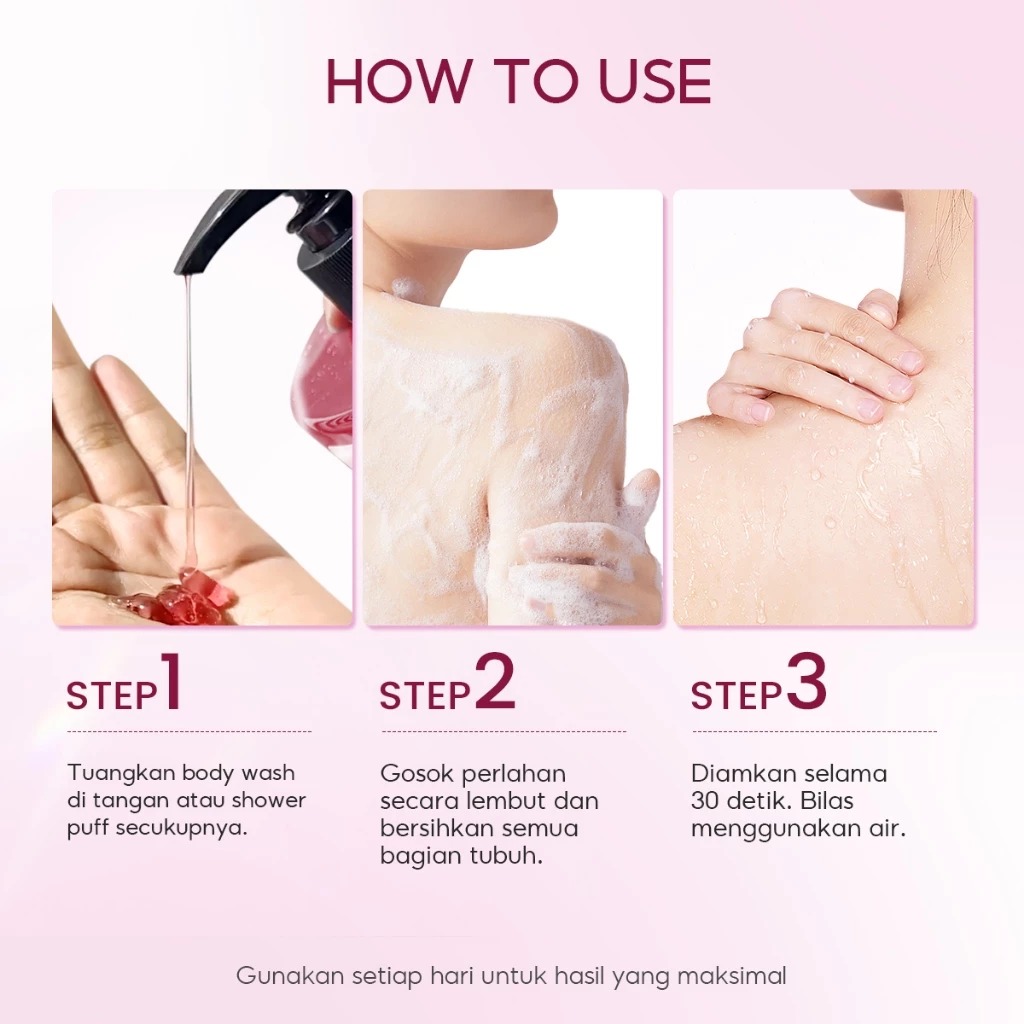 HOW TO USE

STEP1

Tuangkan body wash di tangan atau shower puff secukupnya.

STEP2

Gosok perlahan secara lembut dan bersihkan semua bagian tubuh.

STEP3

Diamkan selama 30 detik. Bilas menggunakan air.

Gunakan setiap hari untuk hasil yang maksimal