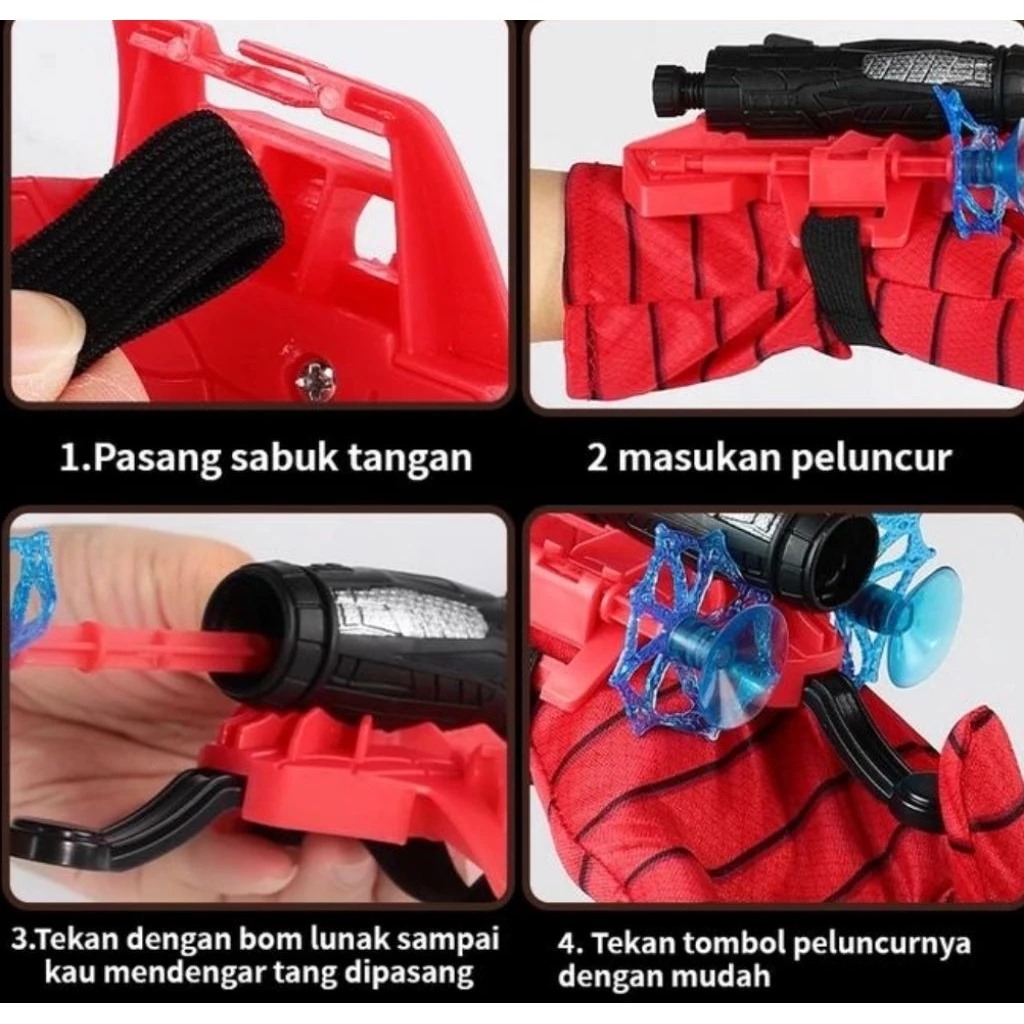 1.Pasang sabuk tangan

2 masukan peluncur

3.Tekan dengan bom lunak sampai kau mendengar tang dipasang

4. Tekan tombol peluncurnya dengan mudah