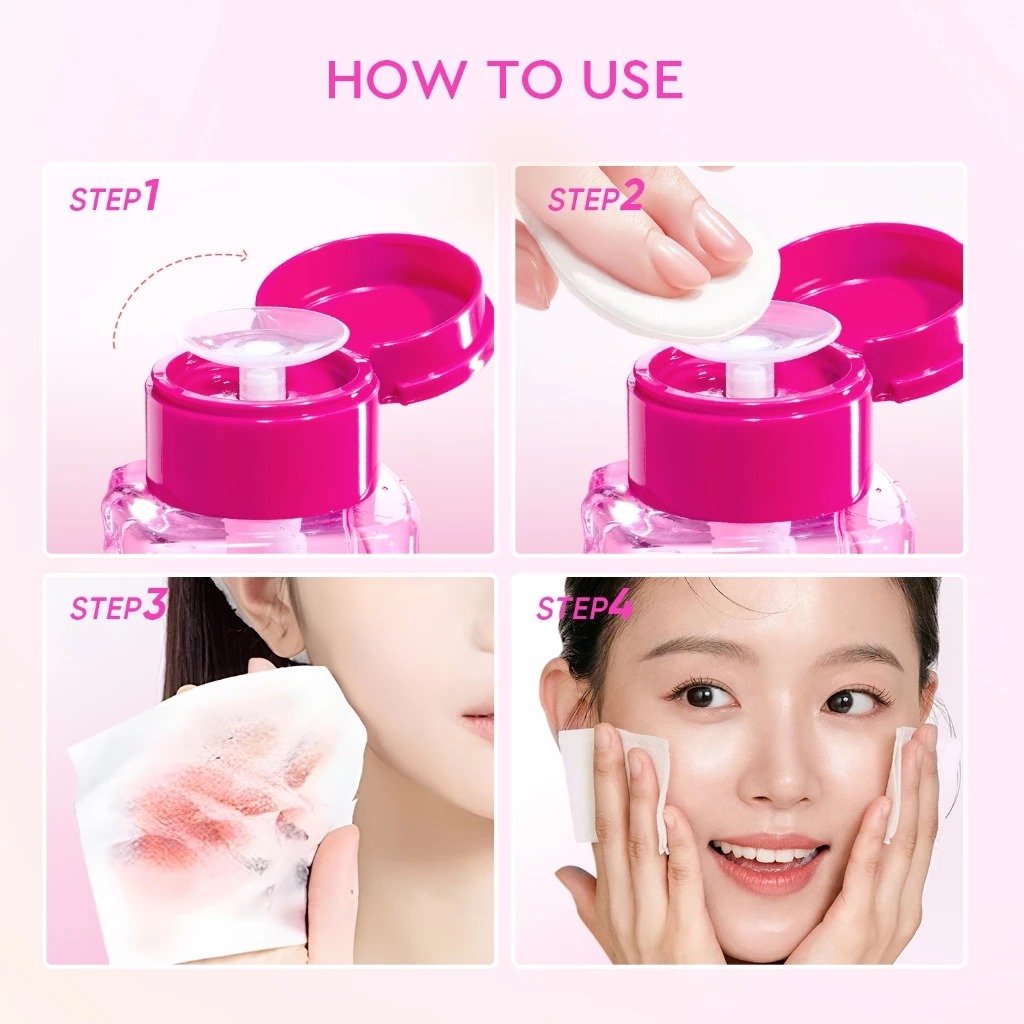 HOW TO USE

STEP1

STEP2

STEP3

STEP4