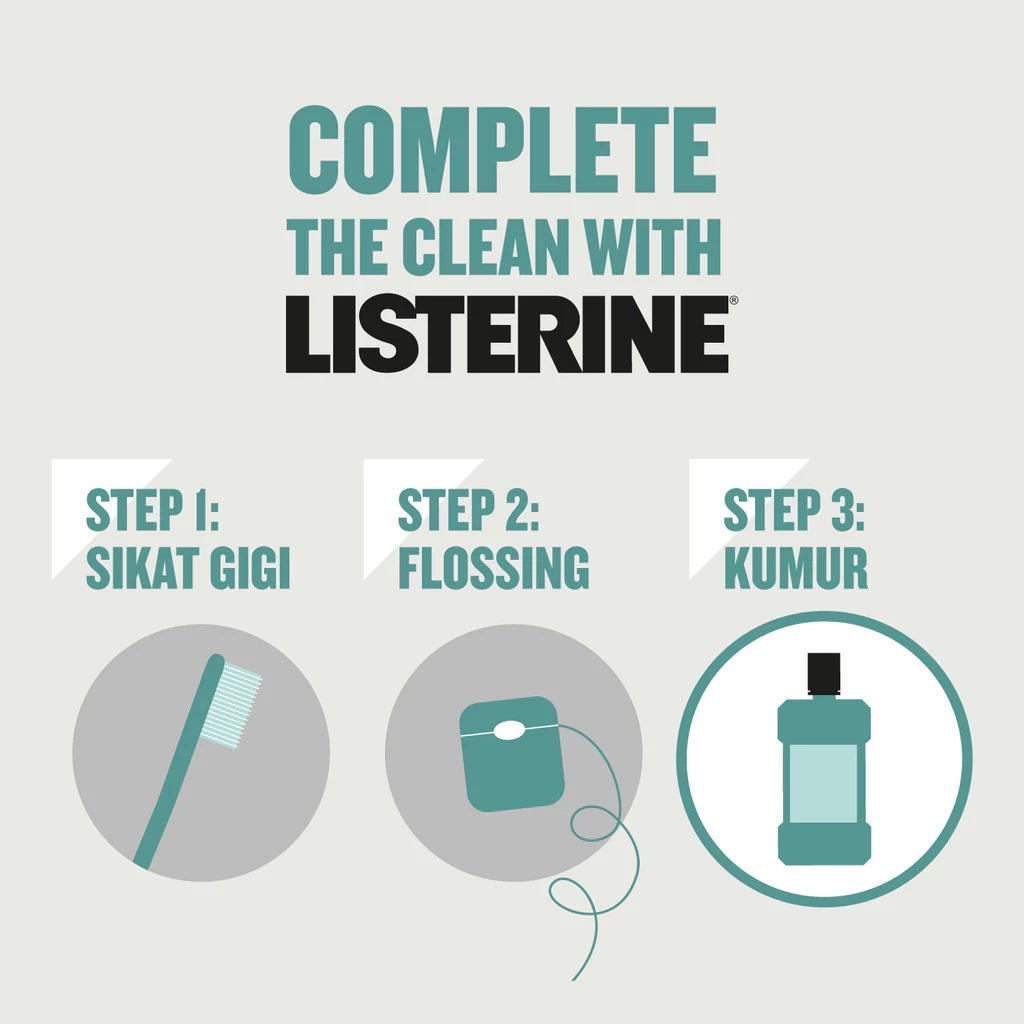 COMPLETE
THE CLEAN WITH
LISTERINE®

STEP 1:
SIKAT GIGI

STEP 2:
FLOSSING

STEP 3:
KUMUR