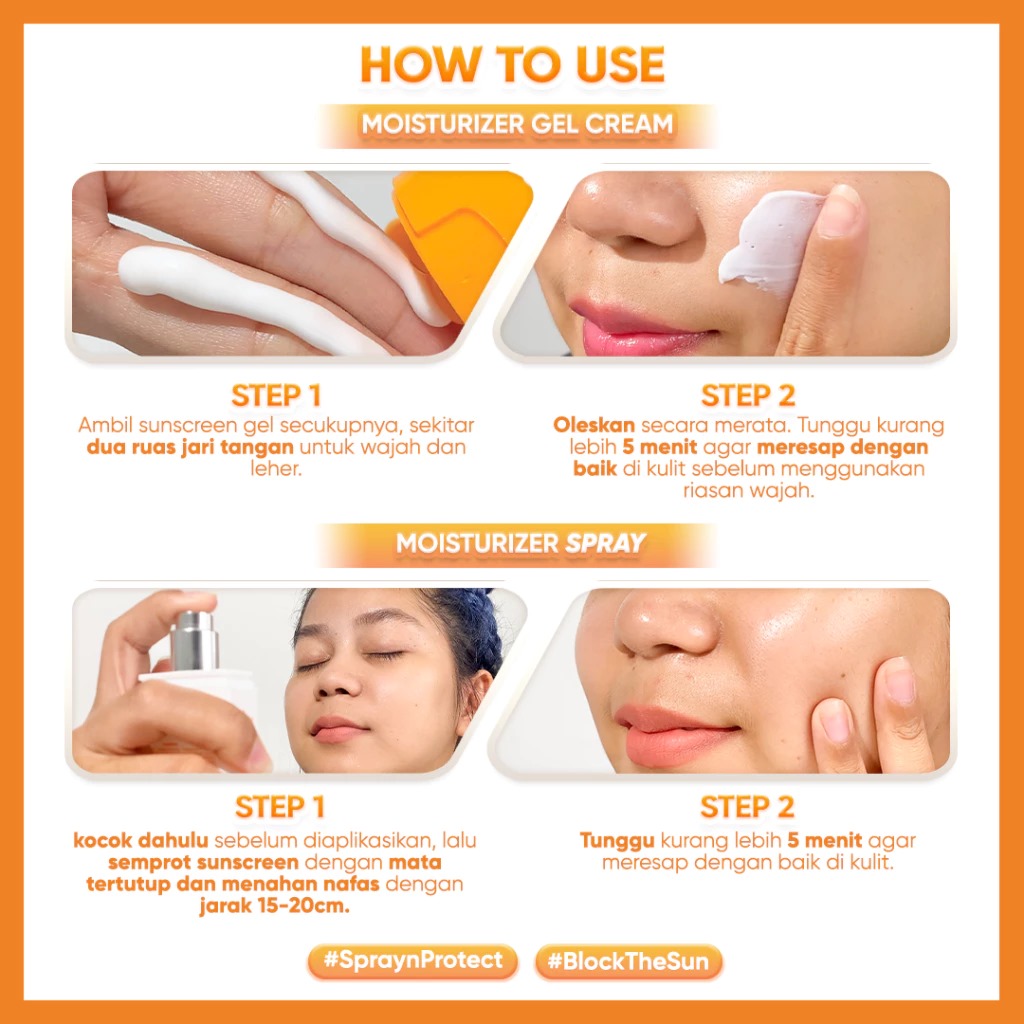 HOW TO USE

MOISTURIZER GEL CREAM

STEP 1

Ambil sunscreen gel secukupnya, sekitar dua ruas jari tangan untuk wajah dan leher.

STEP 2

Oleskan secara merata. Tunggu kurang lebih 5 menit agar meresap dengan baik di kulit sebelum menggunakan riasan wajah.

MOISTURIZER SPRAY

STEP 1

kocok dahulu sebelum diaplikasikan, lalu semprot sunscreen dengan mata tertutup dan menahan nafas dengan jarak 15-20cm.

STEP 2

Tunggu kurang lebih 5 menit agar meresap dengan baik di kulit.

#SpraynProtect

#BlockTheSun