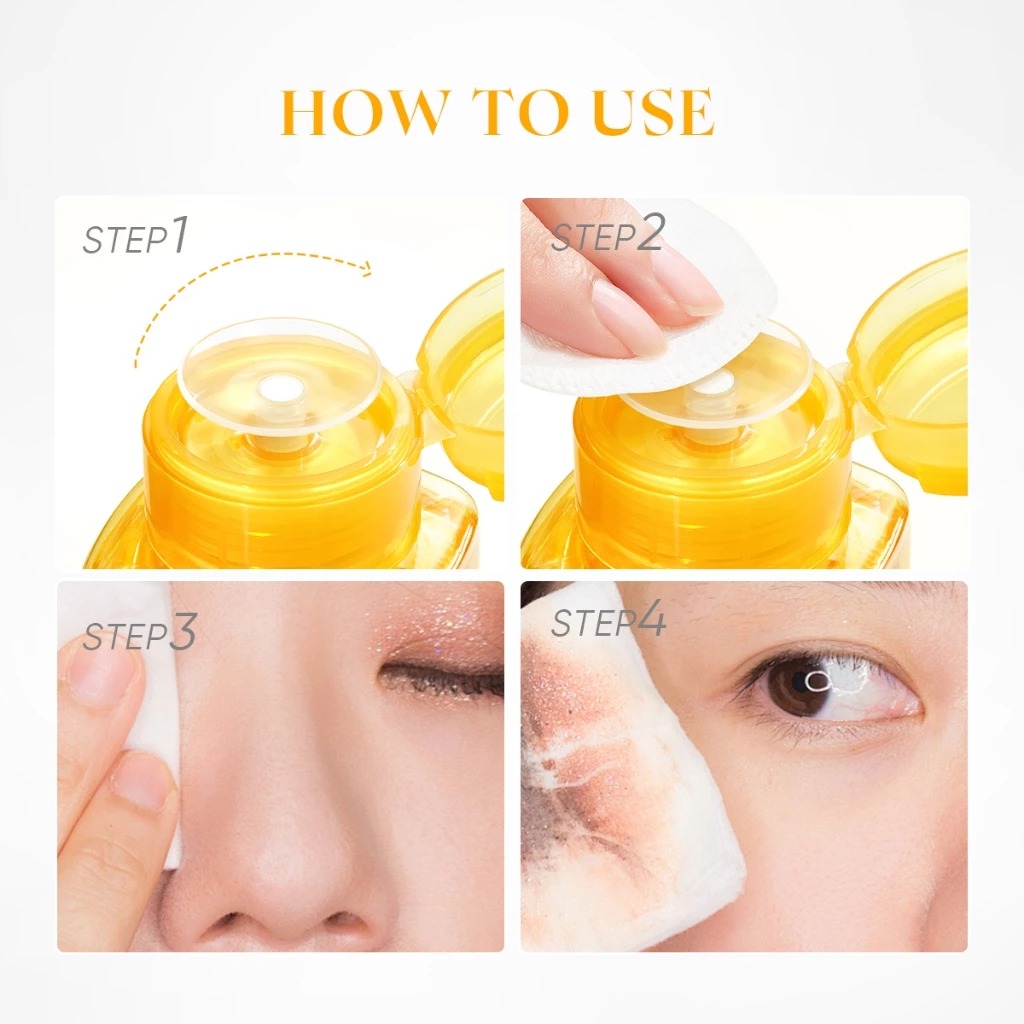 HOW TO USE

STEP1

STEP2

STEP3

STEP4