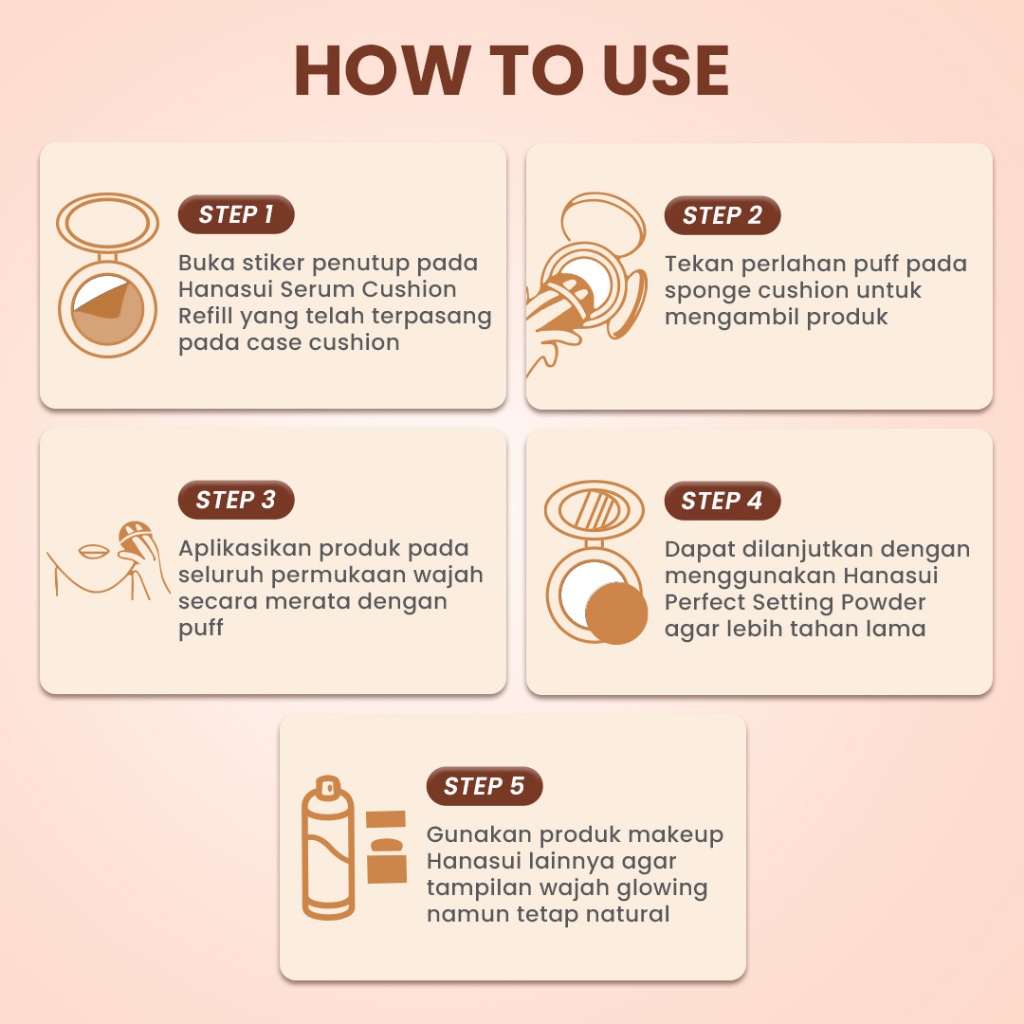 HOW TO USE

STEP 1

Buka stiker penutup pada Hanasui Serum Cushion Refill yang telah terpasang pada case cushion

STEP 2

Tekan perlahan puff pada sponge cushion untuk mengambil produk

STEP 3

Aplikasikan produk pada seluruh permukaan wajah secara merata dengan puff

STEP 4

Dapat dilanjutkan dengan menggunakan Hanasui Perfect Setting Powder agar lebih tahan lama

STEP 5

Gunakan produk makeup Hanasui lainnya agar tampilan wajah glowing namun tetap natural