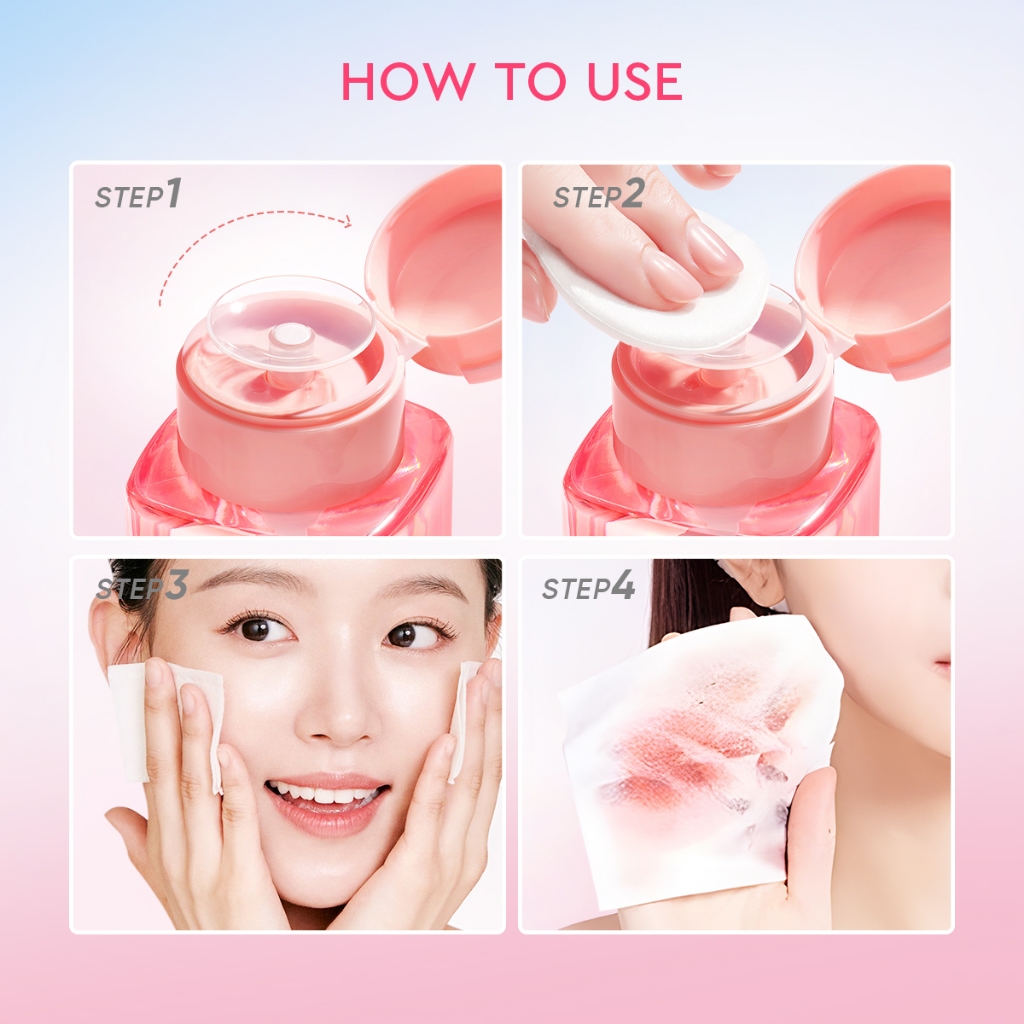 HOW TO USE

STEP1

STEP2

STEP3

STEP4