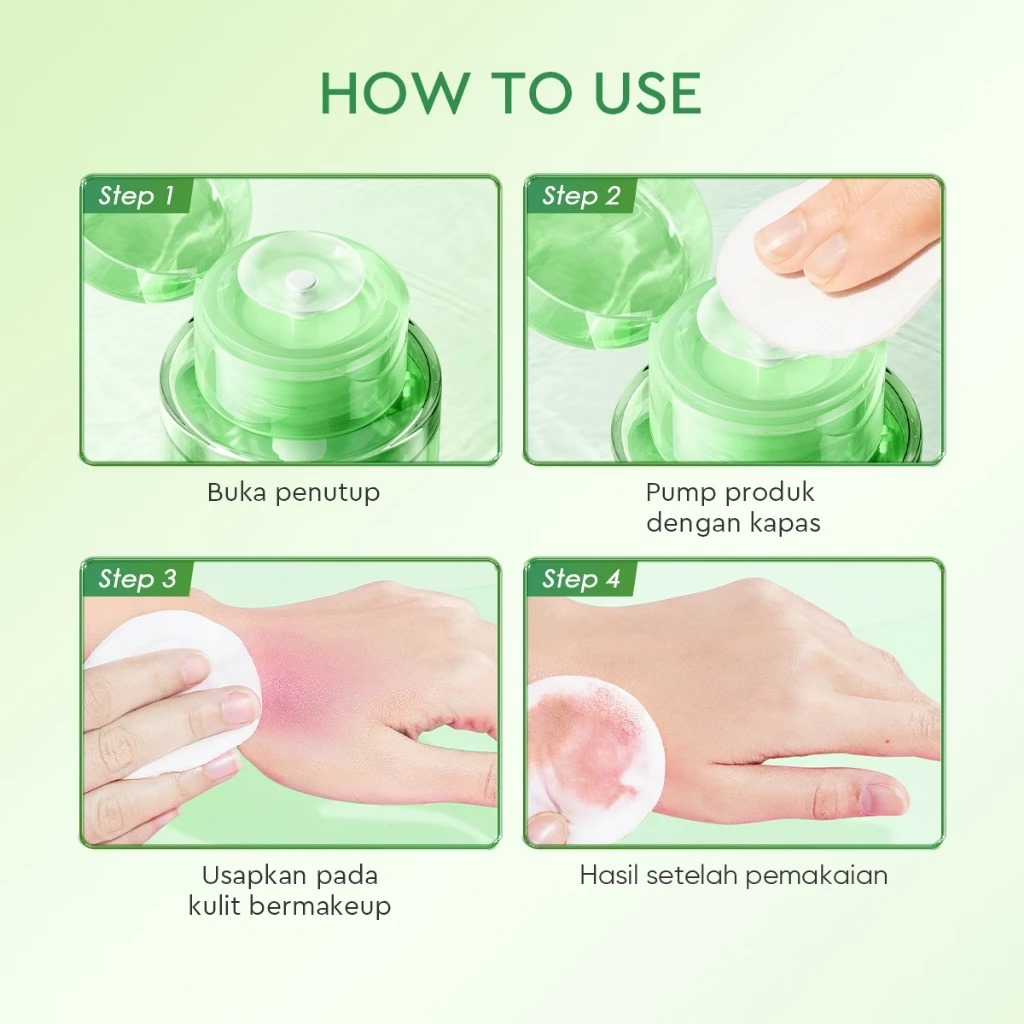 HOW TO USE

Step 1

Buka penutup

Step 2

Pump produk dengan kapas

Step 3

Usapkan pada kulit bermakeup

Step 4

Hasil setelah pemakaian