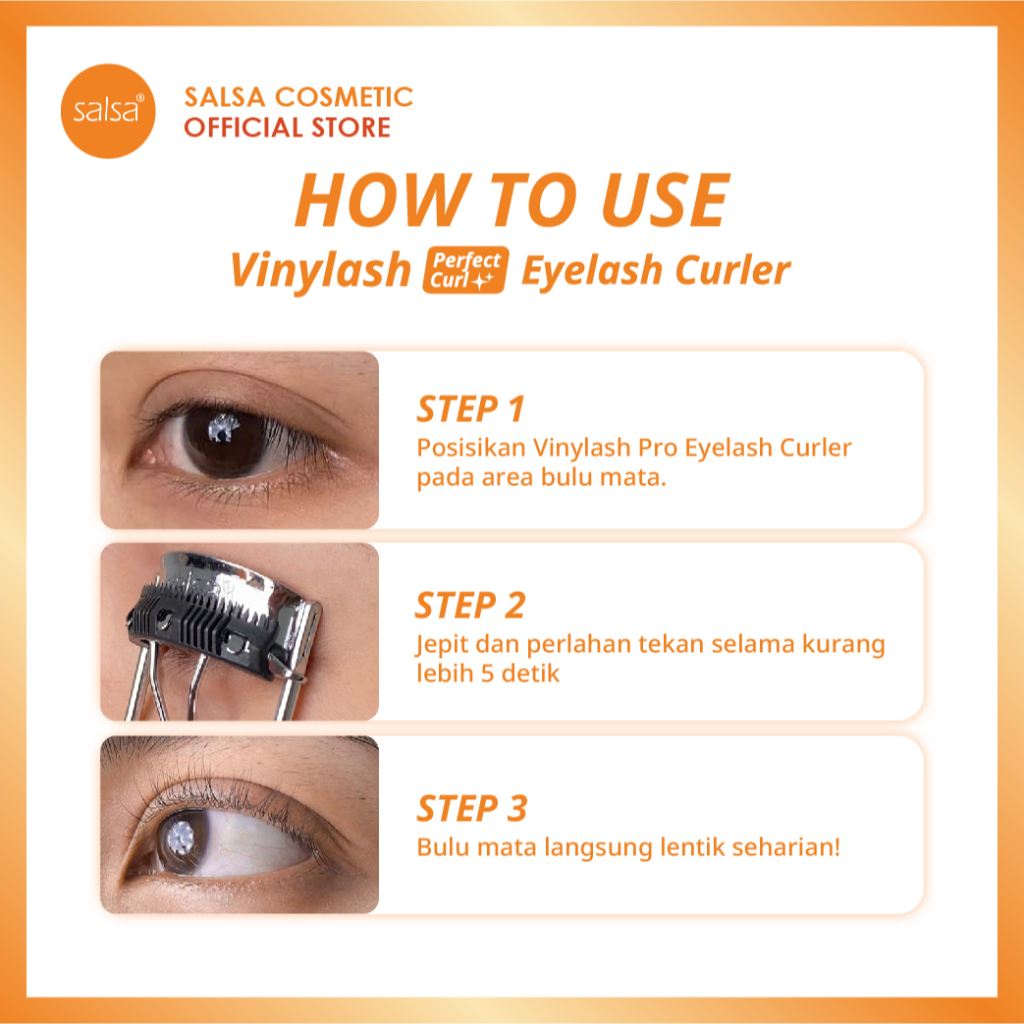 salsa®

SALSA COSMETIC
OFFICIAL STORE

HOW TO USE
Vinylash Perfect Curl Eyelash Curler

STEP 1
Posisikan Vinylash Pro Eyelash Curler pada area bulu mata.

STEP 2
Jepit dan perlahan tekan selama kurang lebih 5 detik

STEP 3
Bulu mata langsung lentik seharian!