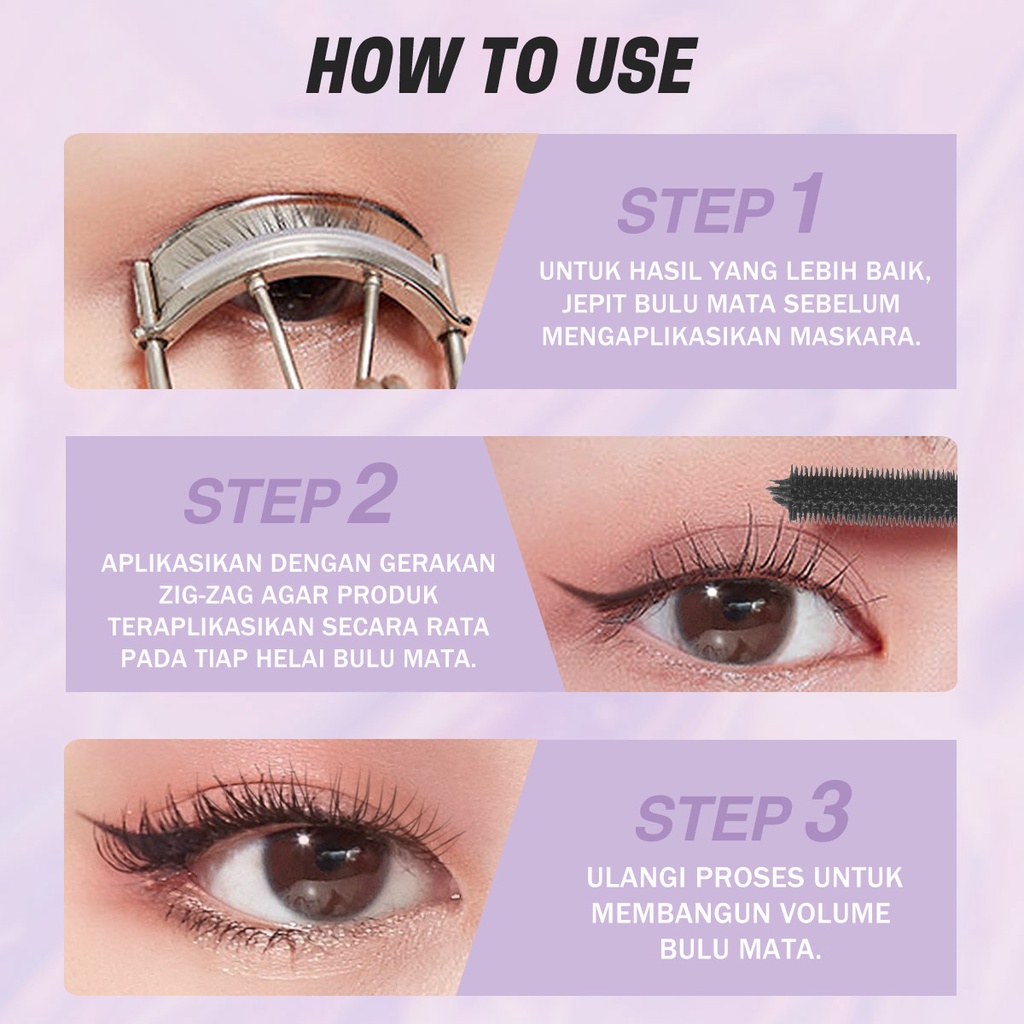 HOW TO USE

STEP 1
UNTUK HASIL YANG LEBIH BAIK, JEPIT BULU MATA SEBELUM MENGAPLIKASIKAN MASKARA.

STEP 2
APLIKASIKAN DENGAN GERAKAN ZIG-ZAG AGAR PRODUK TERAPLIKASIKAN SECARA RATA PADA TIAP HELAI BULU MATA.

STEP 3
ULANGI PROSES UNTUK MEMBANGUN VOLUME BULU MATA.