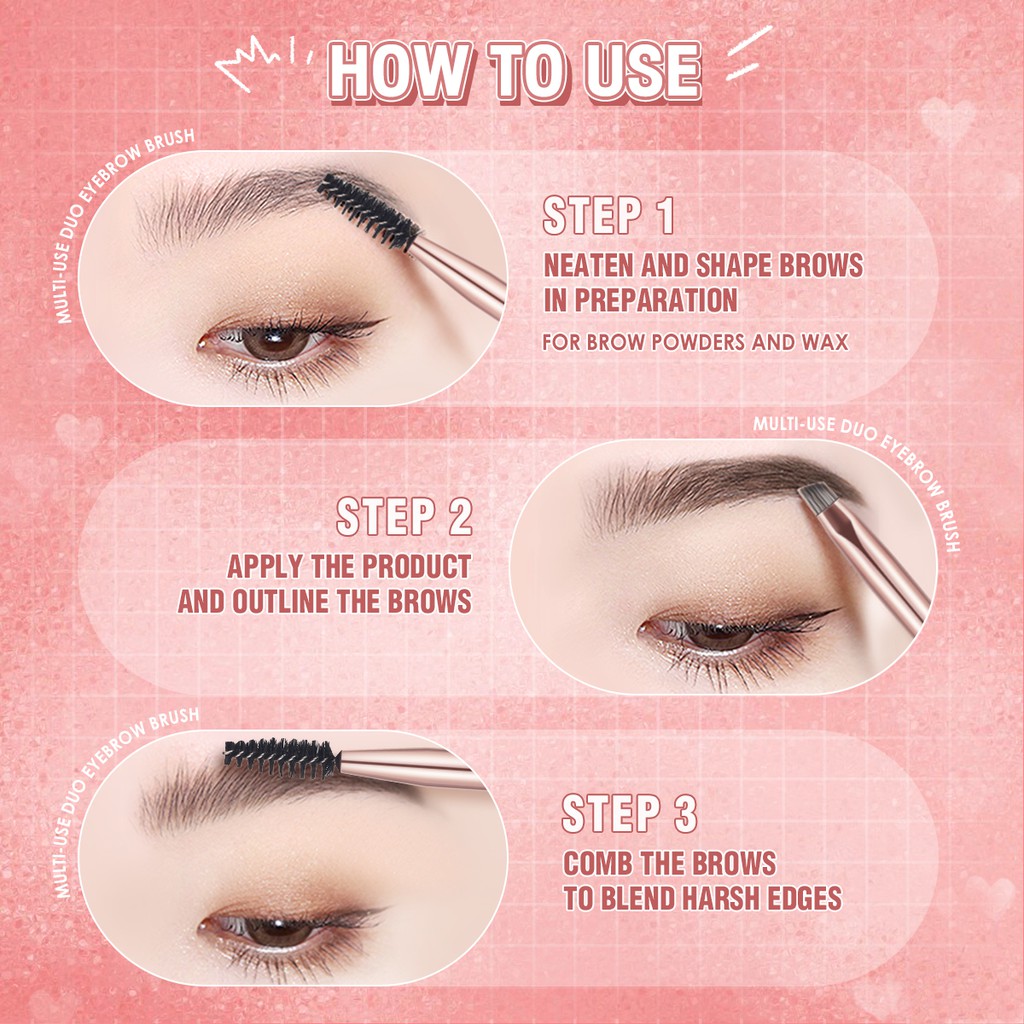 HOW TO USE

MULTI-USE DUO EYEBROW BRUSH

STEP 1
NEATEN AND SHAPE BROWS IN PREPARATION
FOR BROW POWDERS AND WAX

MULTI-USE DUO EYEBROW BRUSH

STEP 2
APPLY THE PRODUCT AND OUTLINE THE BROWS

MULTI-USE DUO EYEBROW BRUSH

STEP 3
COMB THE BROWS TO BLEND HARSH EDGES