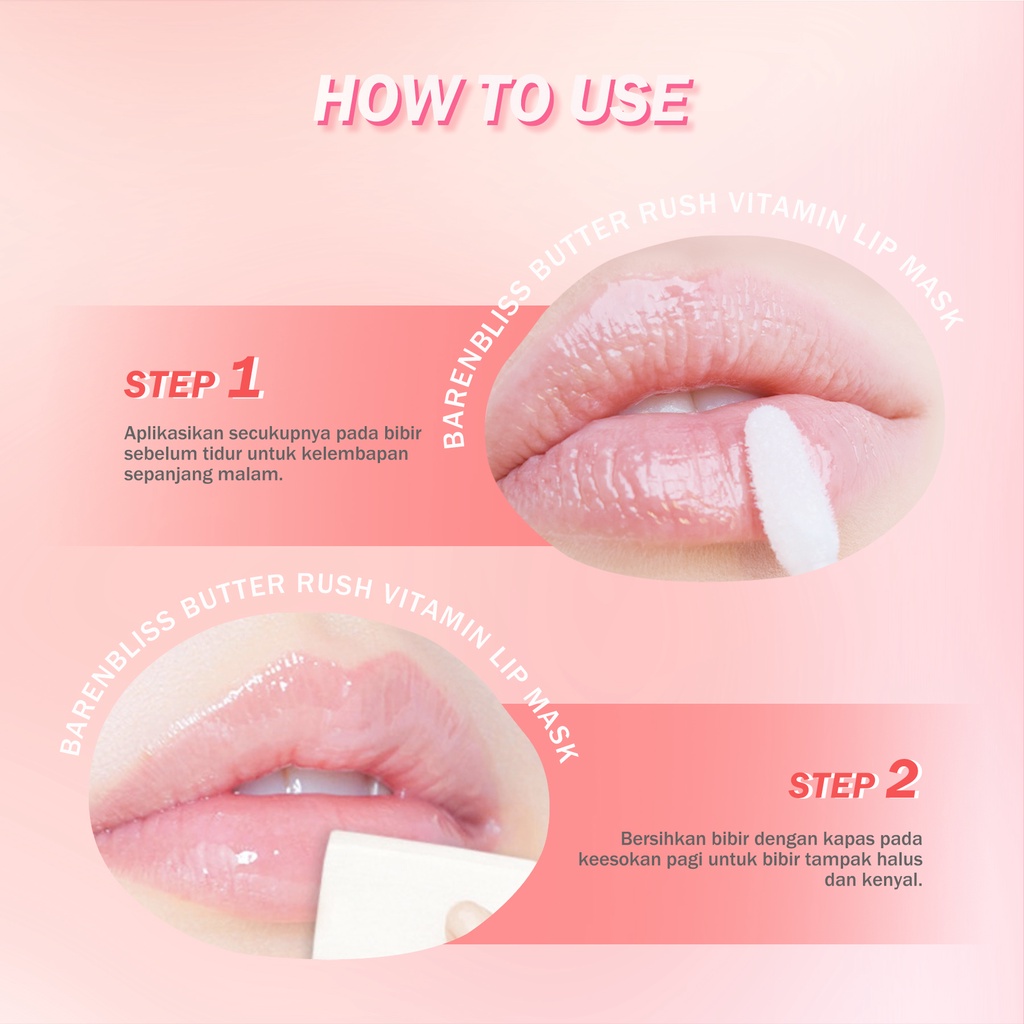 HOW TO USE

BARENBLISS BUTTER RUSH VITAMIN LIP MASK

STEP 1

Aplikasikan secukupnya pada bibir sebelum tidur untuk kelembapan sepanjang malam.

BARENBLISS BUTTER RUSH VITAMIN LIP MASK

STEP 2

Bersihkan bibir dengan kapas pada keesokan pagi untuk bibir tampak halus dan kenyal.