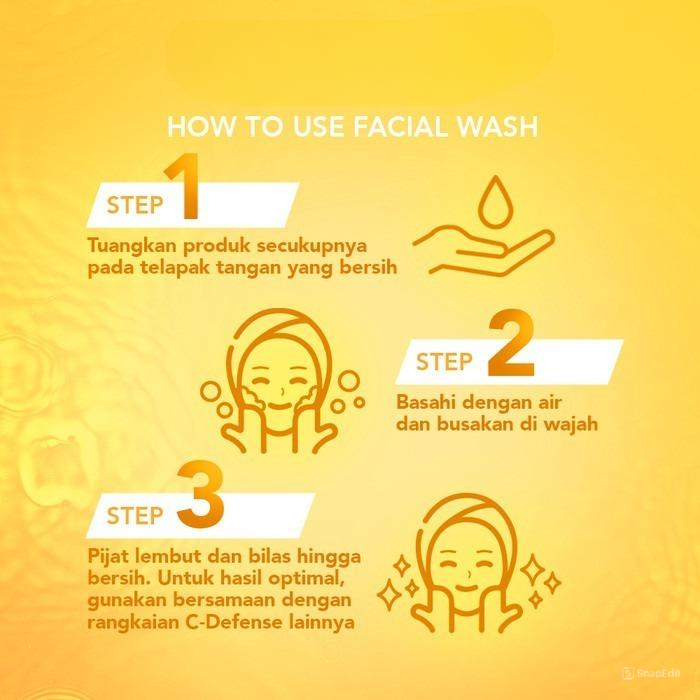 HOW TO USE FACIAL WASH

STEP 1

Tuangkan produk secukupnya pada telapak tangan yang bersih

STEP 2

Basahi dengan air dan busakan di wajah

STEP 3

Pijat lembut dan bilas hingga bersih. Untuk hasil optimal, gunakan bersamaan dengan rangkaian C-Defense lainnya

SnapEdit