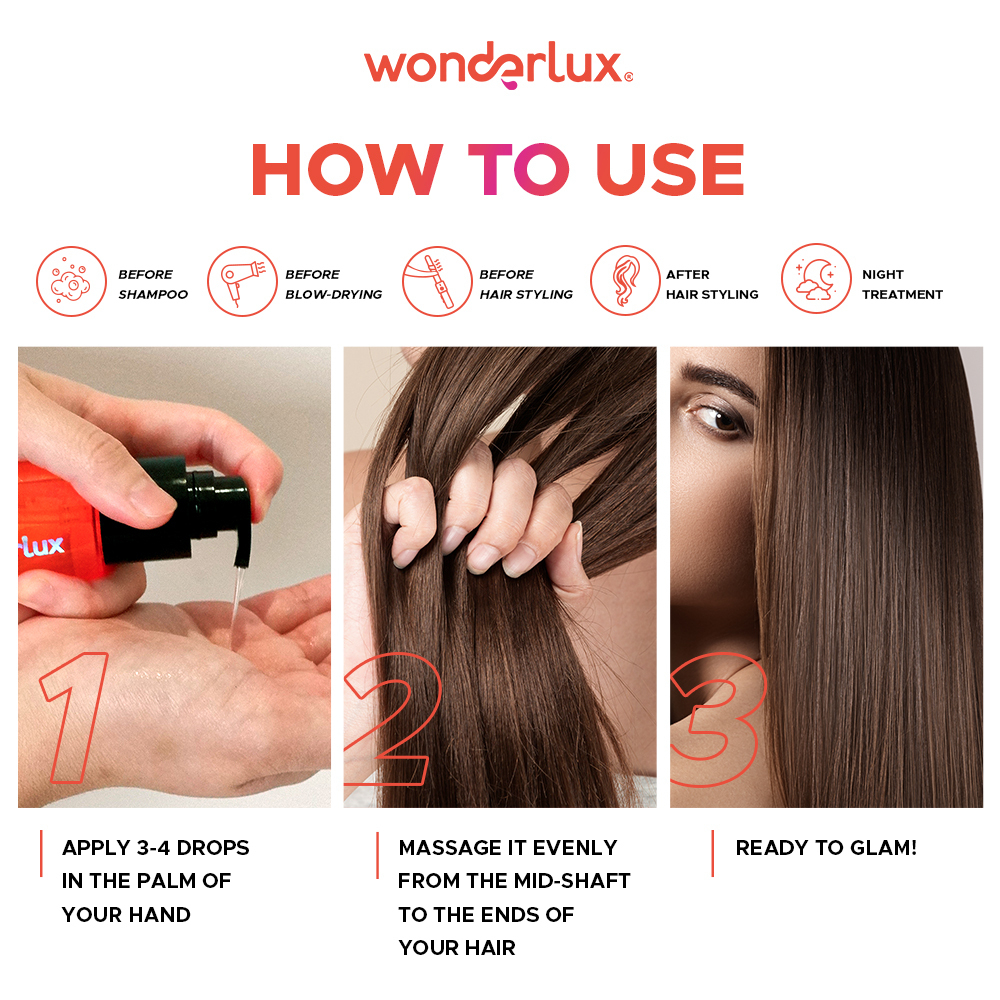 wonderlux©

HOW TO USE

BEFORE SHAMPOO

BEFORE BLOW-DRYING

BEFORE HAIR STYLING

AFTER HAIR STYLING

NIGHT TREATMENT

rlux

1

2

3

APPLY 3-4 DROPS IN THE PALM OF YOUR HAND

MASSAGE IT EVENLY FROM THE MID-SHAFT TO THE ENDS OF YOUR HAIR

READY TO GLAM!