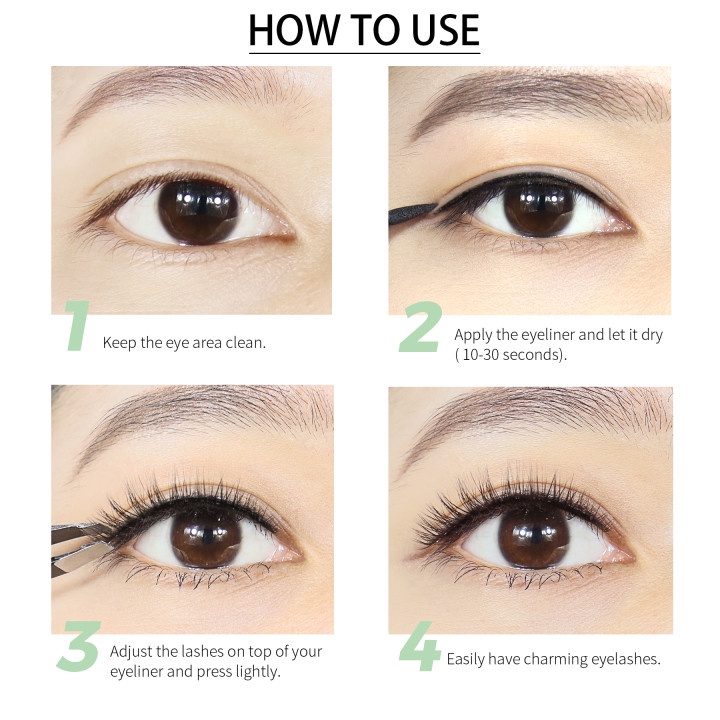 HOW TO USE

1 Keep the eye area clean.

2 Apply the eyeliner and let it dry ( 10-30 seconds).

3 Adjust the lashes on top of your eyeliner and press lightly.

4 Easily have charming eyelashes.