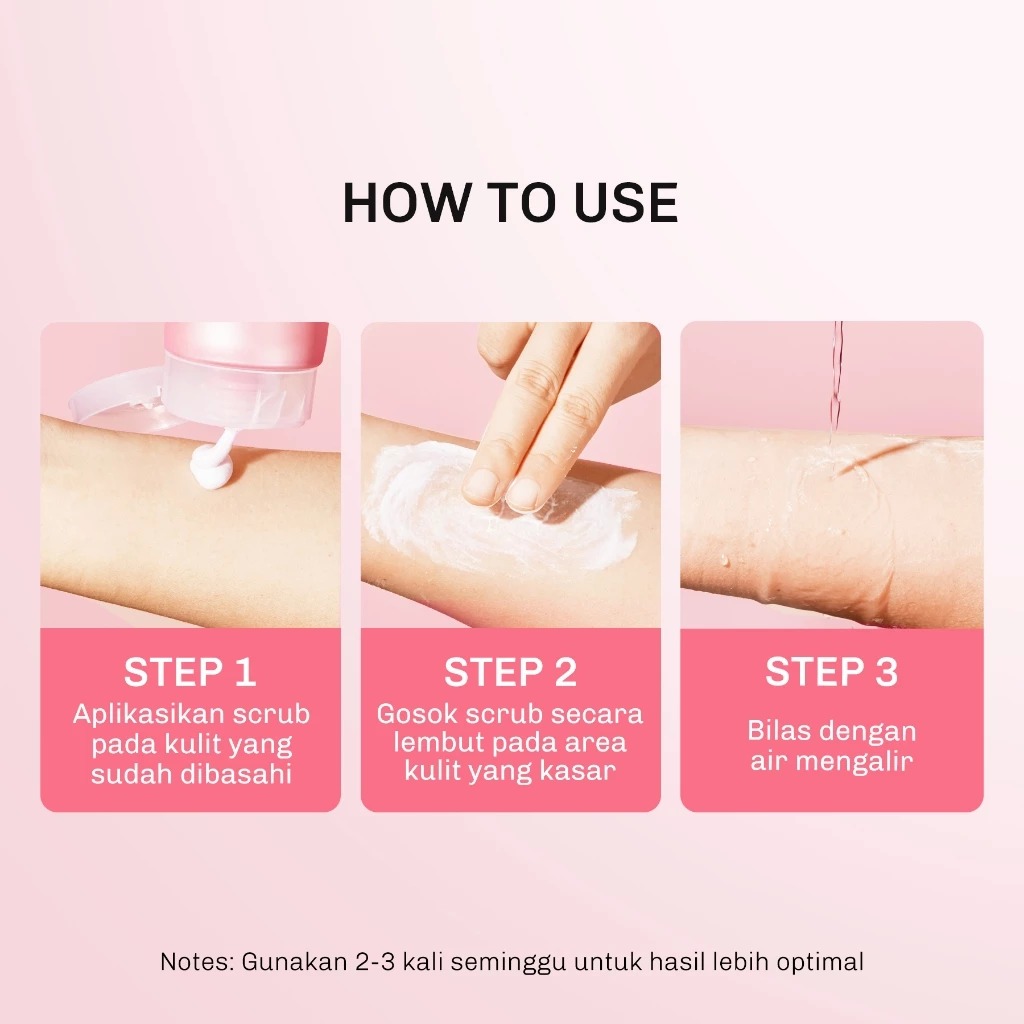 HOW TO USE

STEP 1
Aplikasikan scrub pada kulit yang sudah dibasahi

STEP 2
Gosok scrub secara lembut pada area kulit yang kasar

STEP 3
Bilas dengan air mengalir

Notes: Gunakan 2-3 kali seminggu untuk hasil lebih optimal