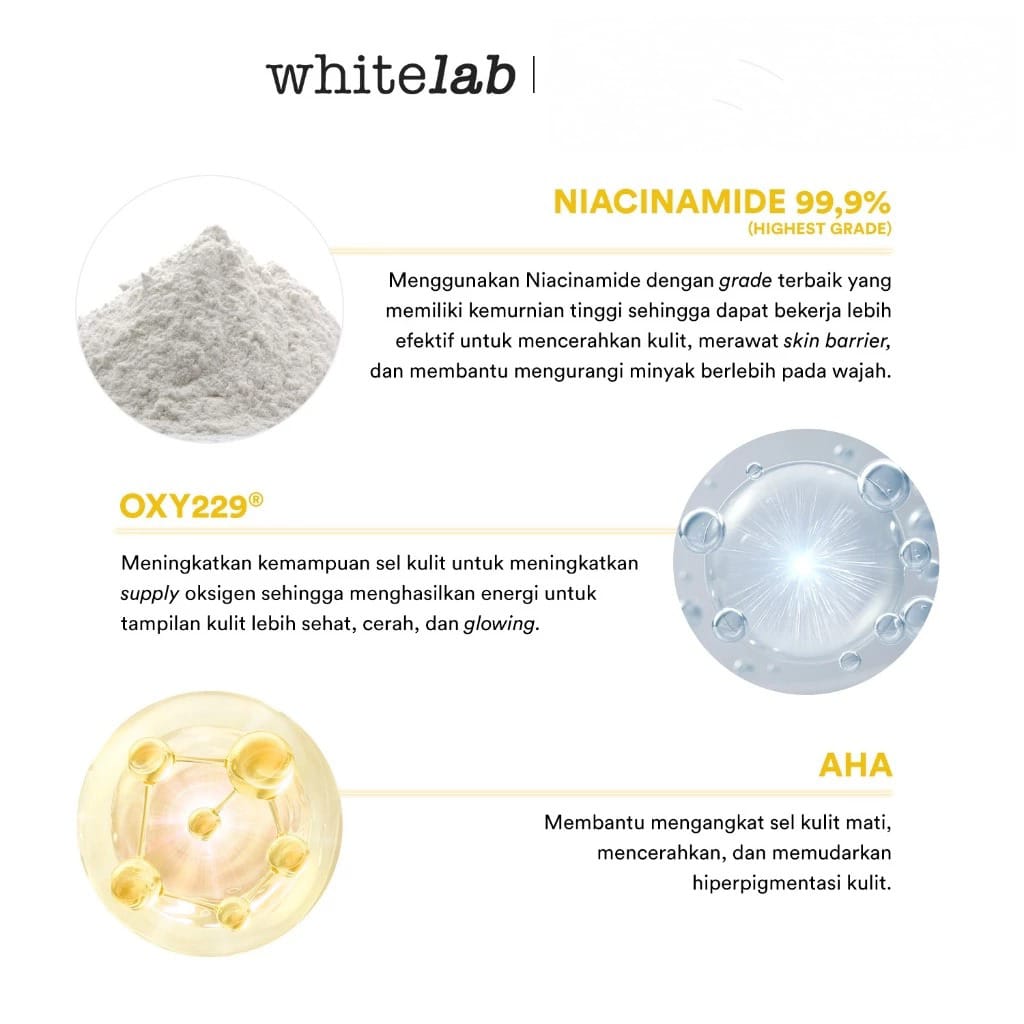 whitelab |

NIACINAMIDE 99,9%
(HIGHEST GRADE)

Menggunakan Niacinamide dengan grade terbaik yang memiliki kemurnian tinggi sehingga dapat bekerja lebih efektif untuk mencerahkan kulit, merawat skin barrier, dan membantu mengurangi minyak berlebih pada wajah.

OXY229®

Meningkatkan kemampuan sel kulit untuk meningkatkan supply oksigen sehingga menghasilkan energi untuk tampilan kulit lebih sehat, cerah, dan glowing.

AHA

Membantu mengangkat sel kulit mati, mencerahkan, dan memudarkan hiperpigmentasi kulit.