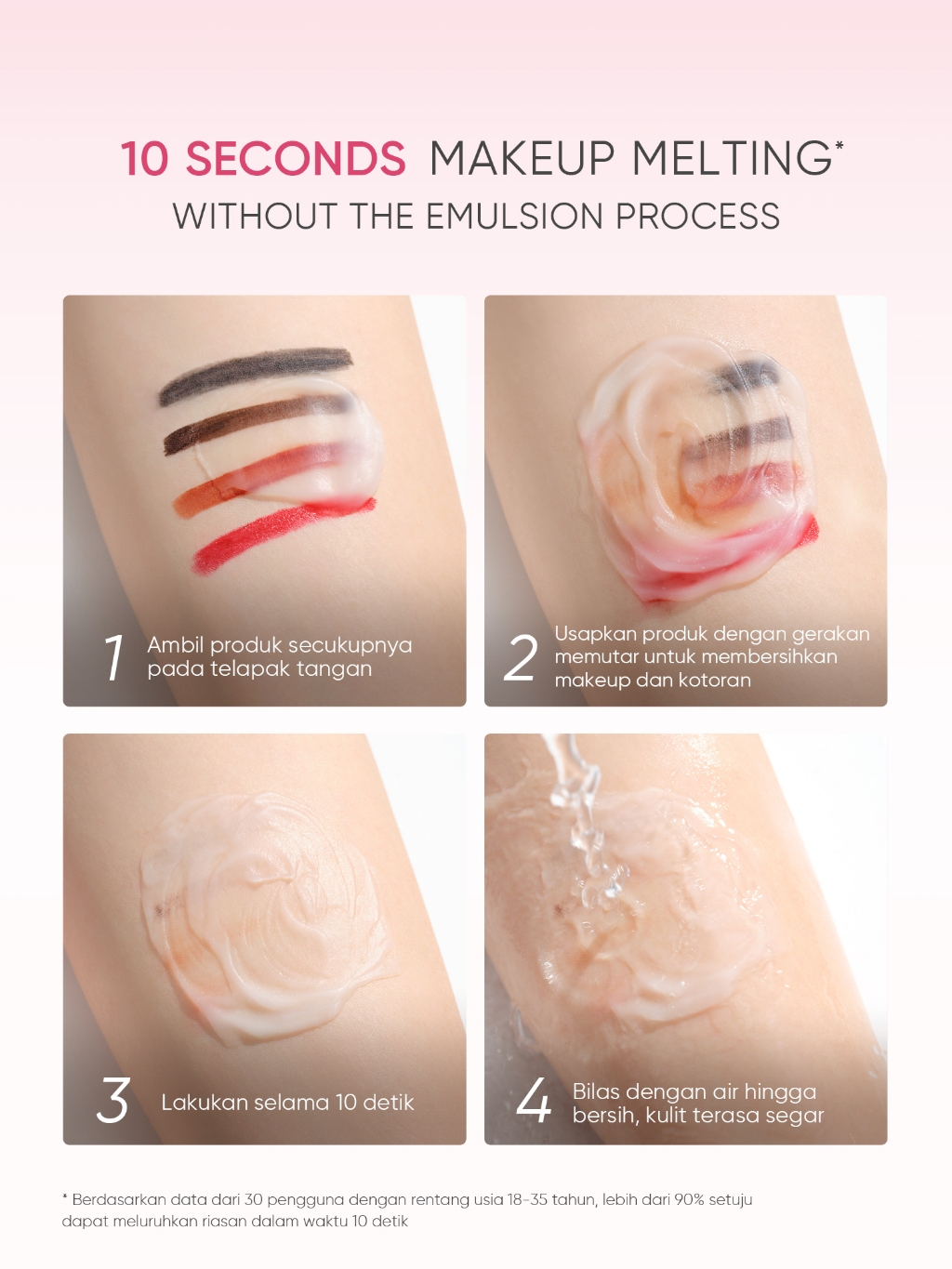 10 SECONDS MAKEUP MELTING*
WITHOUT THE EMULSION PROCESS

1 Ambil produk secukupnya pada telapak tangan

2 Usapkan produk dengan gerakan memutar untuk membersihkan makeup dan kotoran

3 Lakukan selama 10 detik

4 Bilas dengan air hingga bersih, kulit terasa segar

* Berdasarkan data dari 30 pengguna dengan rentang usia 18-35 tahun, lebih dari 90% setuju dapat meluruhkan riasan dalam waktu 10 detik