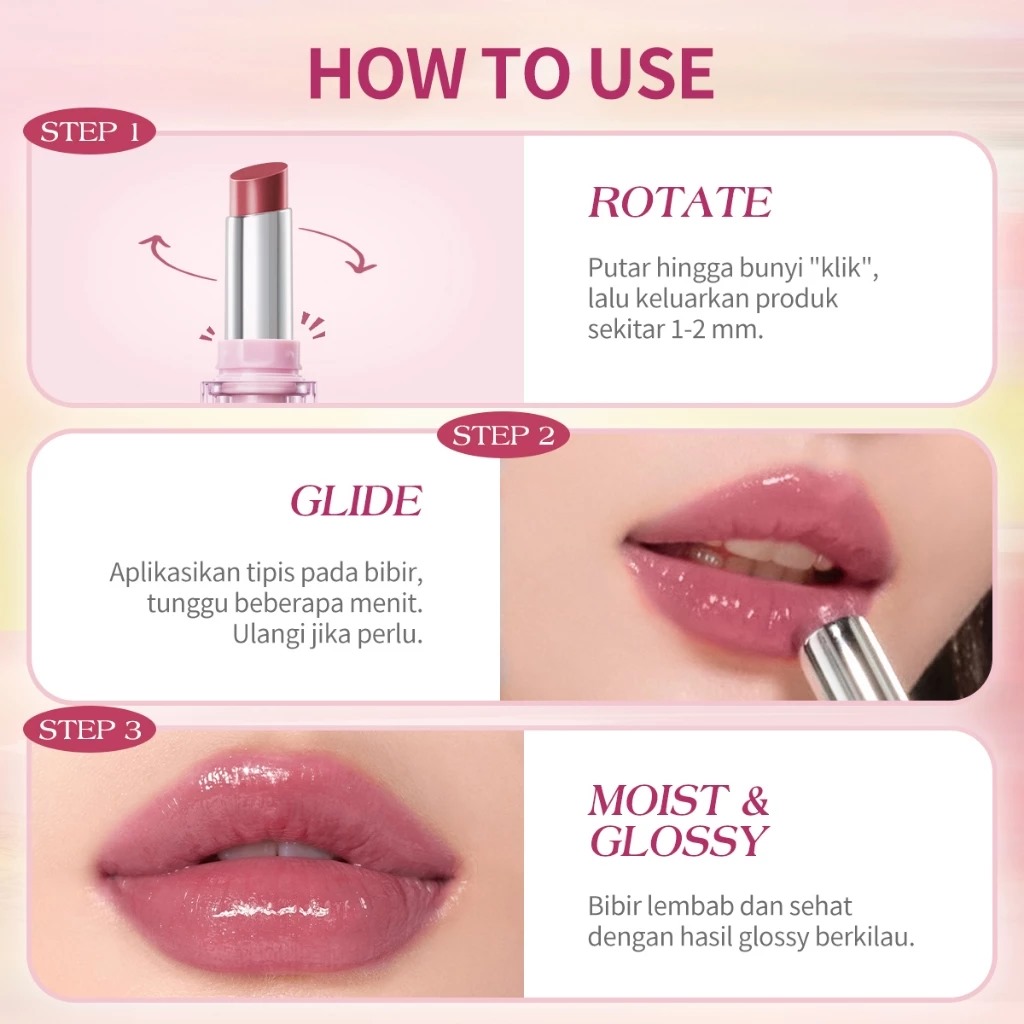 HOW TO USE

STEP 1

ROTATE

Putar hingga bunyi "klik", lalu keluarkan produk sekitar 1-2 mm.

STEP 2

GLIDE

Aplikasikan tipis pada bibir, tunggu beberapa menit. Ulangi jika perlu.

STEP 3

MOIST & GLOSSY

Bibir lembab dan sehat dengan hasil glossy berkilau.